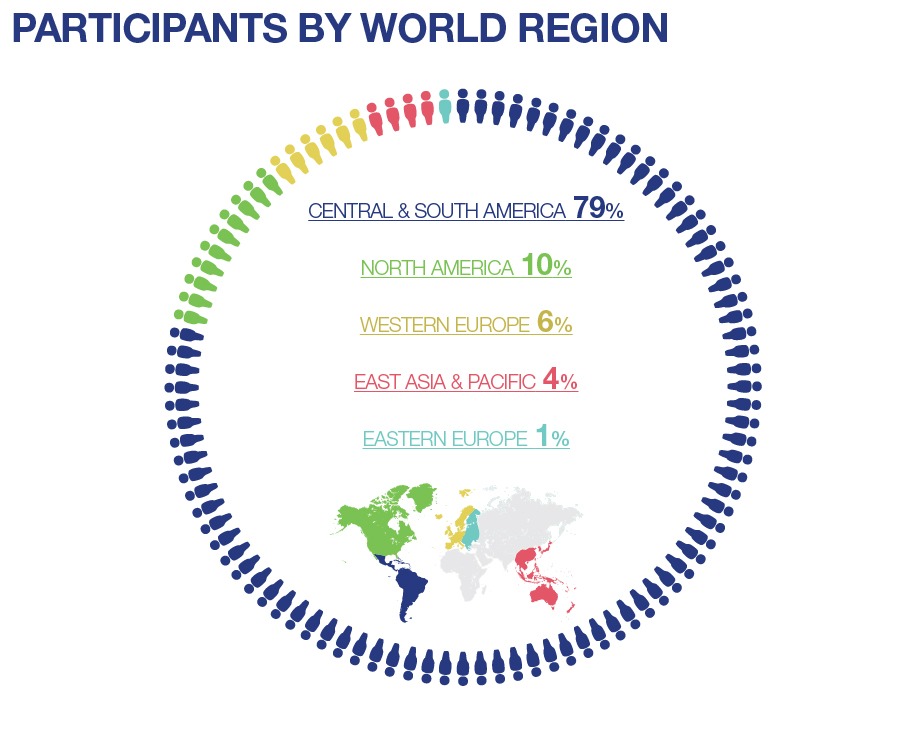 PARTICIPANTS BY WORLD REGION

CENTRAL & SOUTH AMERICA 79%

NORTH AMERICA 10%

WESTERN EUROPE 6%

EAST ASIA & PACIFIC 4%

EASTERN EUROPE 1%